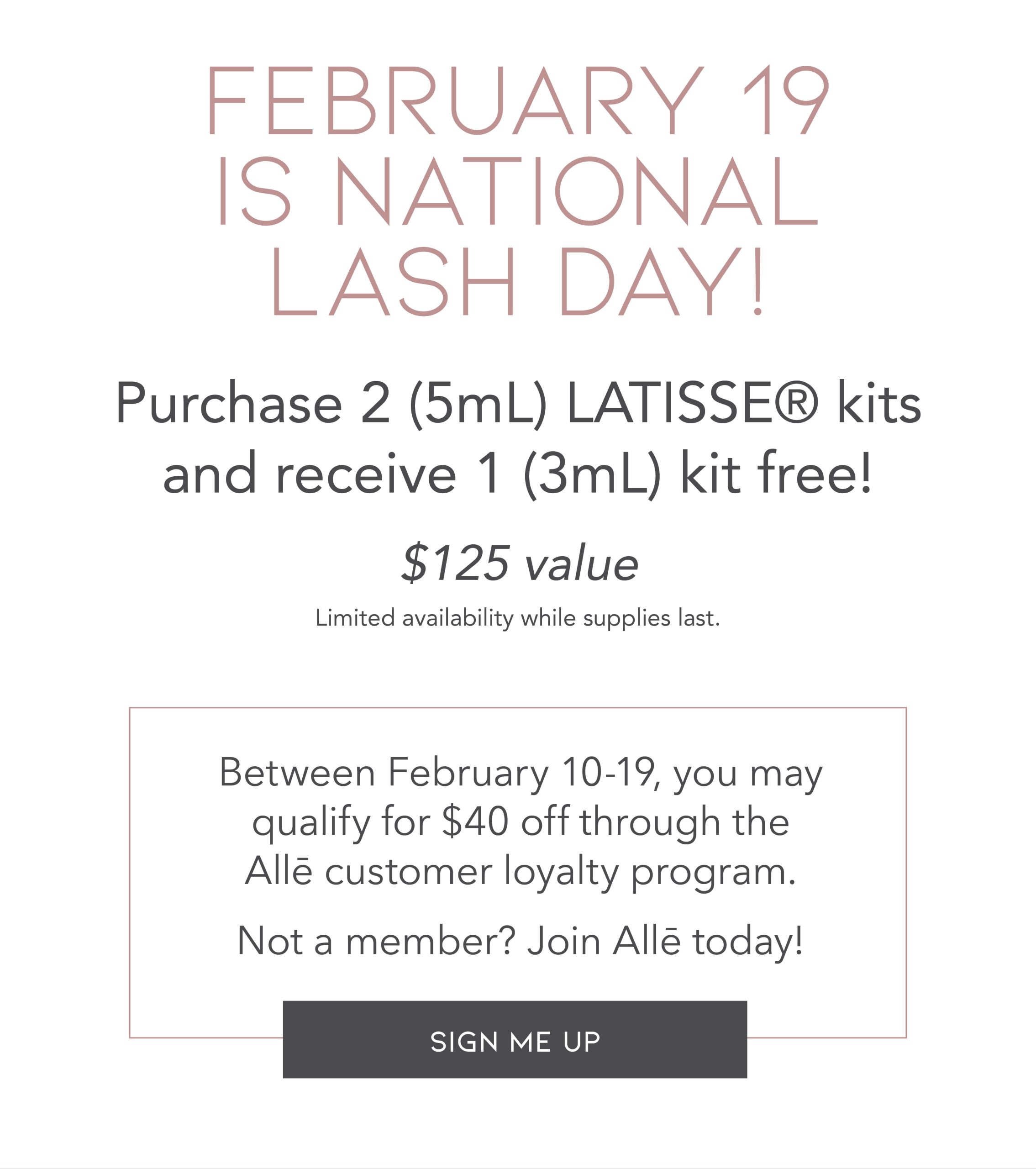 FEBRUARY 19 IS NATIONAL LASH DAY!

Purchase 2 (5mL) LATISSE® kits and receive 1 (3mL) kit free!

$125 value

Limited availability while supplies last.

Between February 10-19, you may qualify for $40 off through the Allē customer loyalty program.

Not a member? Join Allē today!

SIGN ME UP