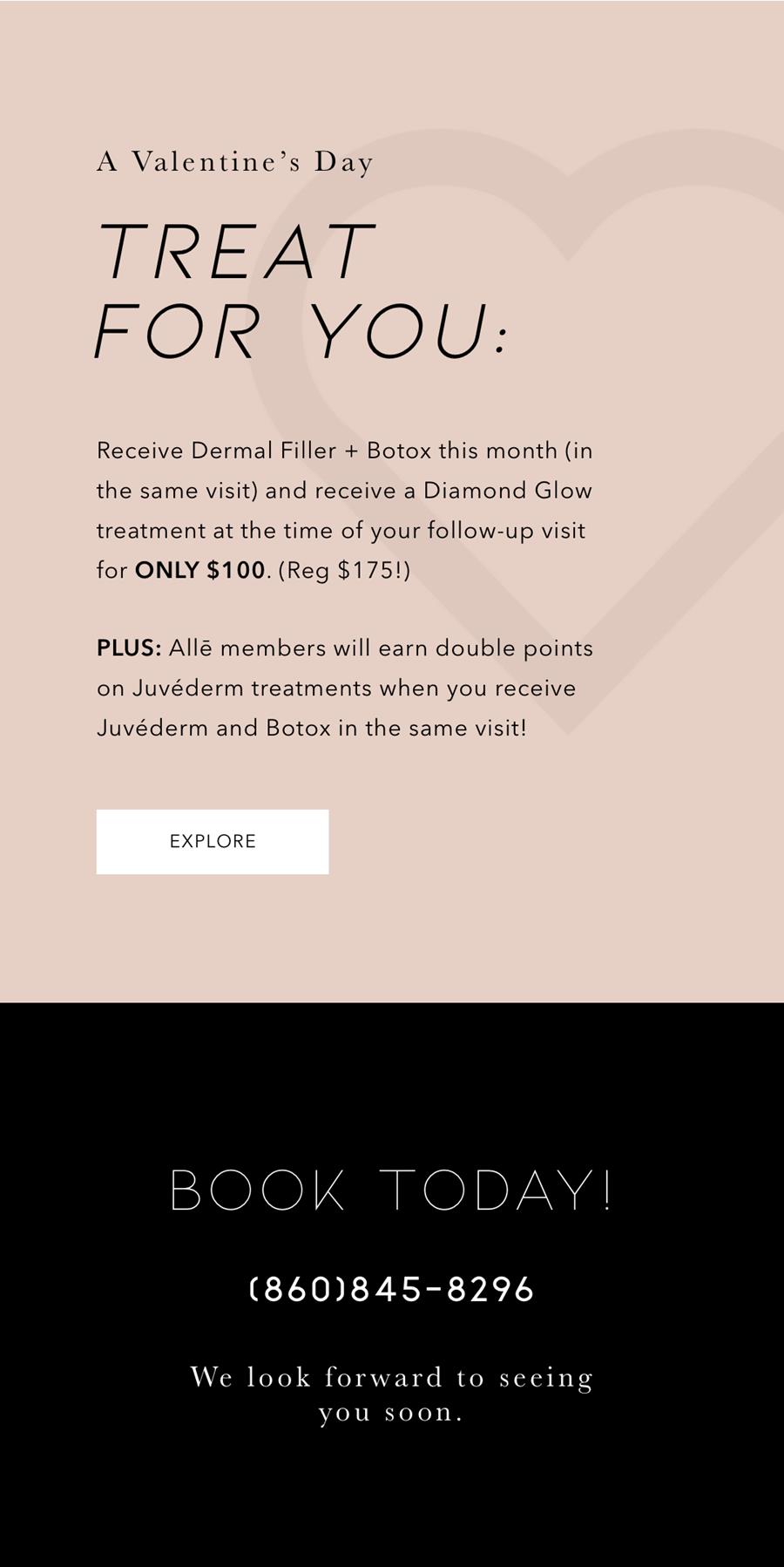 A Valentine's Day

TREAT
FOR YOU:

Receive Dermal Filler + Botox this month (in the same visit) and receive a Diamond Glow treatment at the time of your follow-up visit for ONLY $100. (Reg $175!)

PLUS: Allē members will earn double points on Juvéderm treatments when you receive Juvéderm and Botox in the same visit!

EXPLORE

BOOK TODAY!

(860)845-8296

We look forward to seeing you soon.